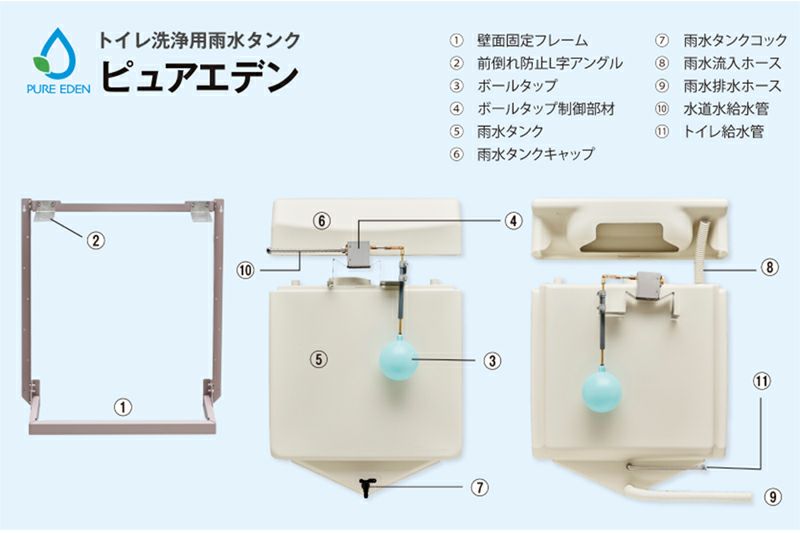 PURE EDEN

トイレ洗浄用雨水タンク
ピュアエデン

① 壁面固定フレーム
② 前倒れ防止L字アングル
③ ボールタップ
④ ボールタップ制御部材
⑤ 雨水タンク
⑥ 雨水タンクキャップ
⑦ 雨水タンクコック
⑧ 雨水流入ホース
⑨ 雨水排水ホース
⑩ 水道水給水管
⑪ トイレ給水管

②
①
⑥
④
⑩
⑤
③
⑦
⑧
⑪
⑨